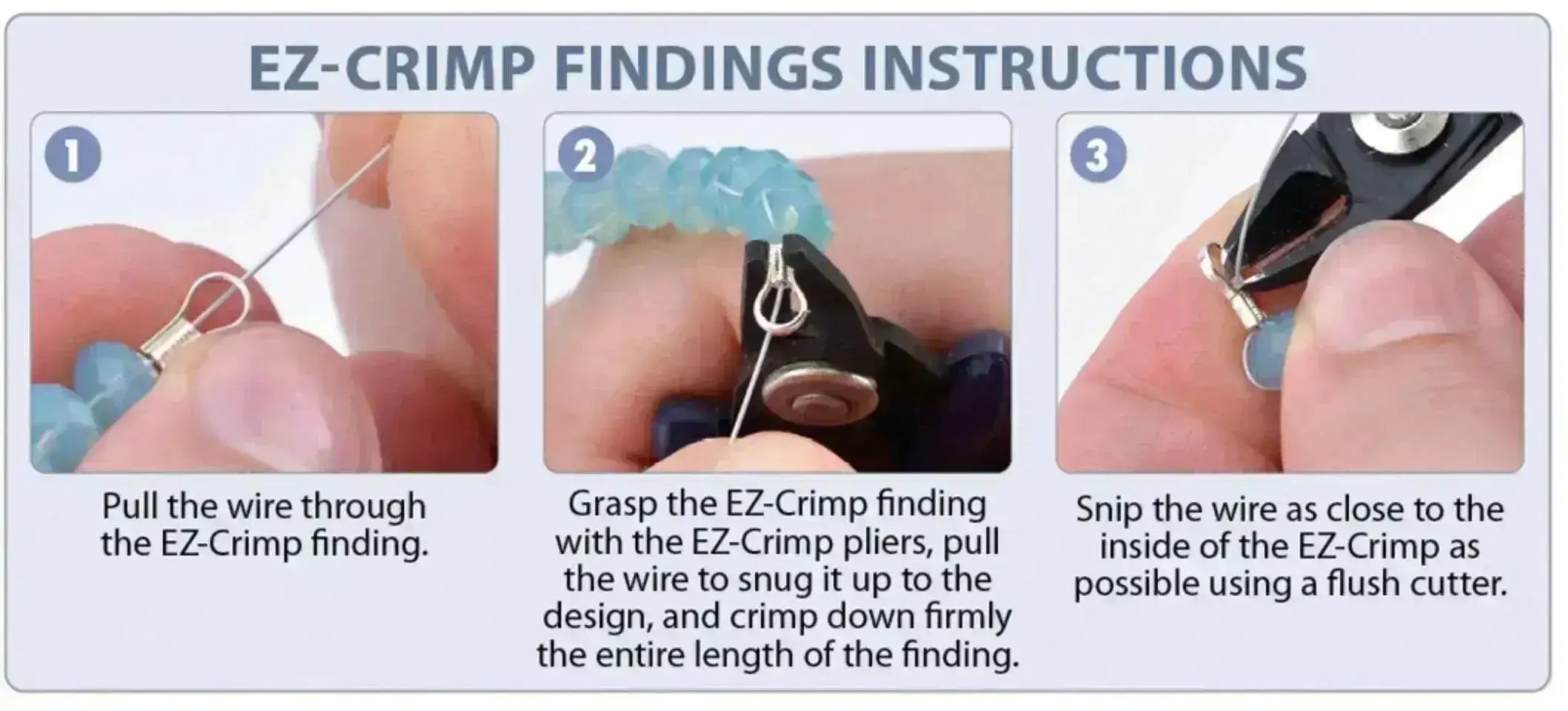 EZ-CRIMP FINDINGS INSTRUCTIONS

1

Pull the wire through the EZ-Crimp finding.

2

Grasp the EZ-Crimp finding with the EZ-Crimp pliers, pull the wire to snug it up to the design, and crimp down firmly the entire length of the finding.

3

Snip the wire as close to the inside of the EZ-Crimp as possible using a flush cutter.